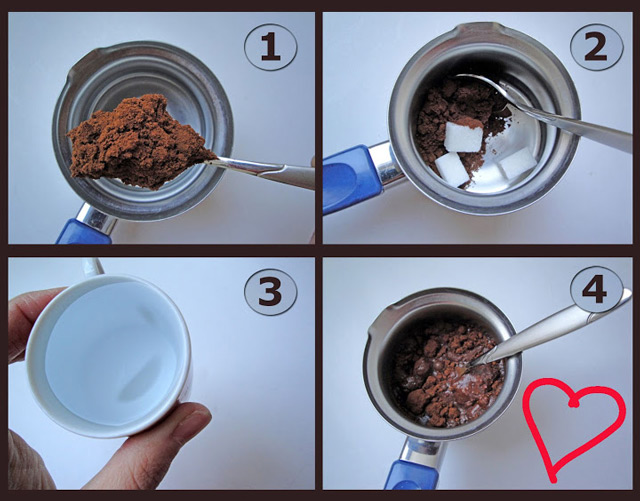 1

2

3

4